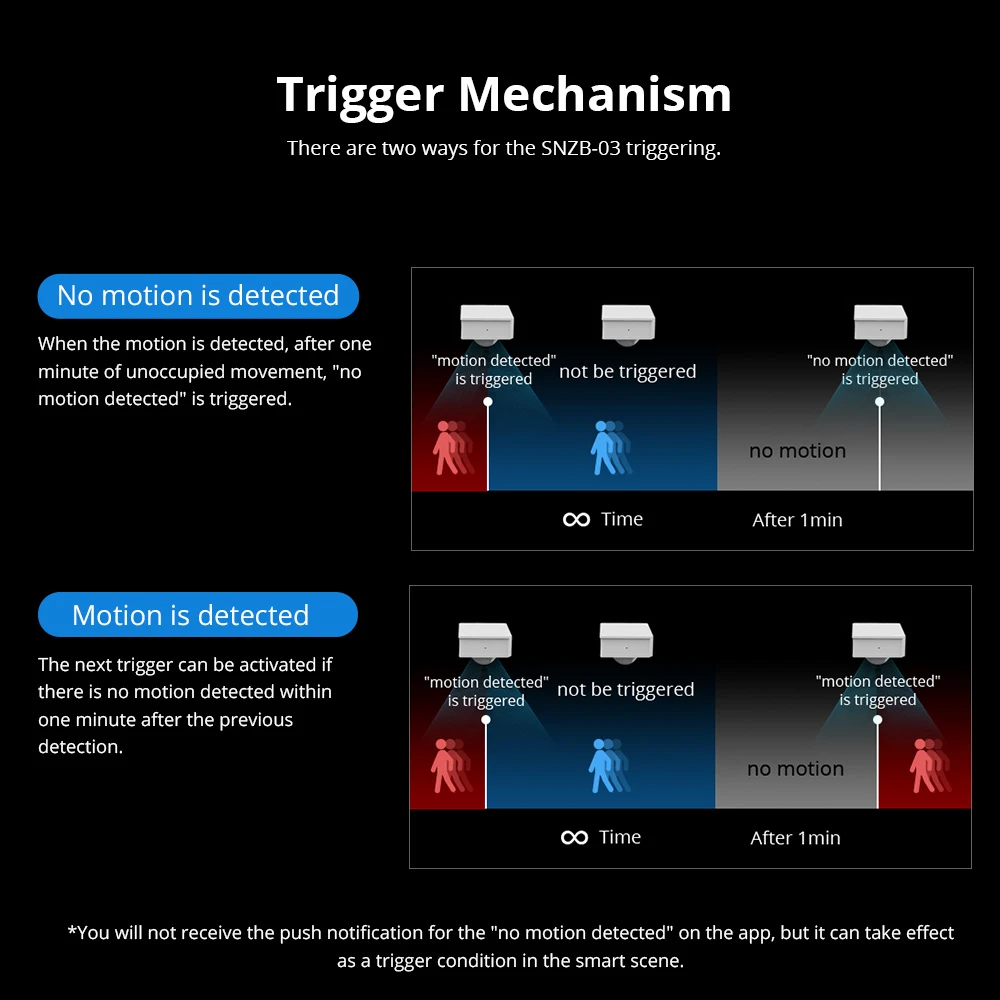 Trigger Mechanism

There are two ways for the SNZB-03 triggering.

No motion is detected

When the motion is detected, after one minute of unoccupied movement, "no motion detected" is triggered.

"motion detected" is triggered

not be triggered

"no motion detected" is triggered

no motion

∞ Time

After 1min

Motion is detected

The next trigger can be activated if there is no motion detected within one minute after the previous detection.

"motion detected" is triggered

not be triggered

"motion detected" is triggered

no motion

∞ Time

After 1min

*You will not receive the push notification for the "no motion detected" on the app, but it can take effect as a trigger condition in the smart scene.